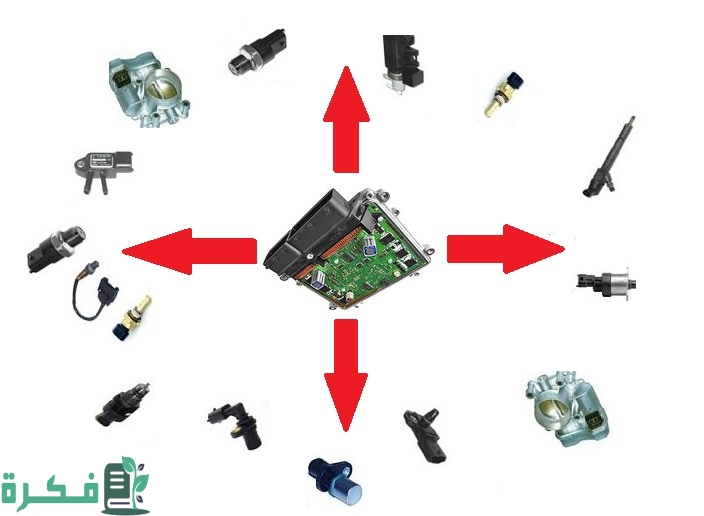 فكرة